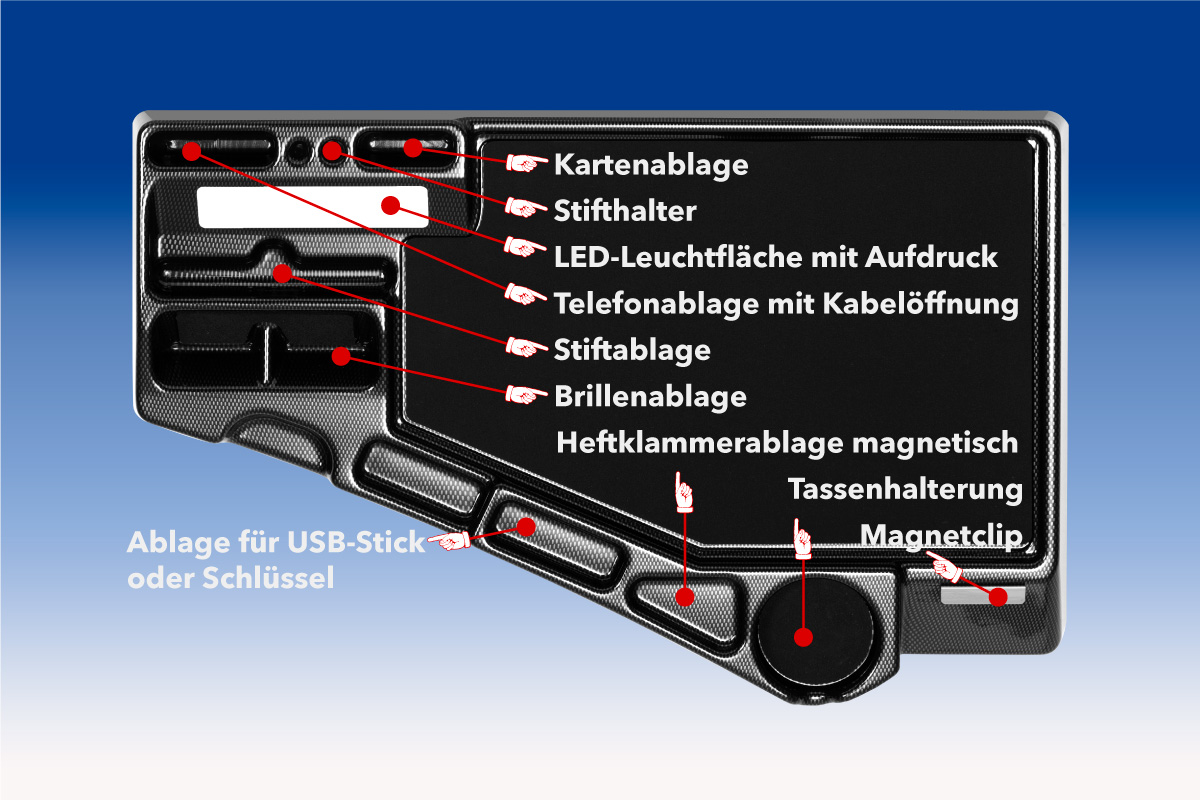 Kartenablage
Stifthalter
LED-Leuchtfläche mit Aufdruck
Telefonablage mit Kabelöffnung
Stiftablage
Brillenablage
Heftklammerablage magnetisch
Tassenhalterung
Magnetclip
Ablage für USB-Stick oder Schlüssel