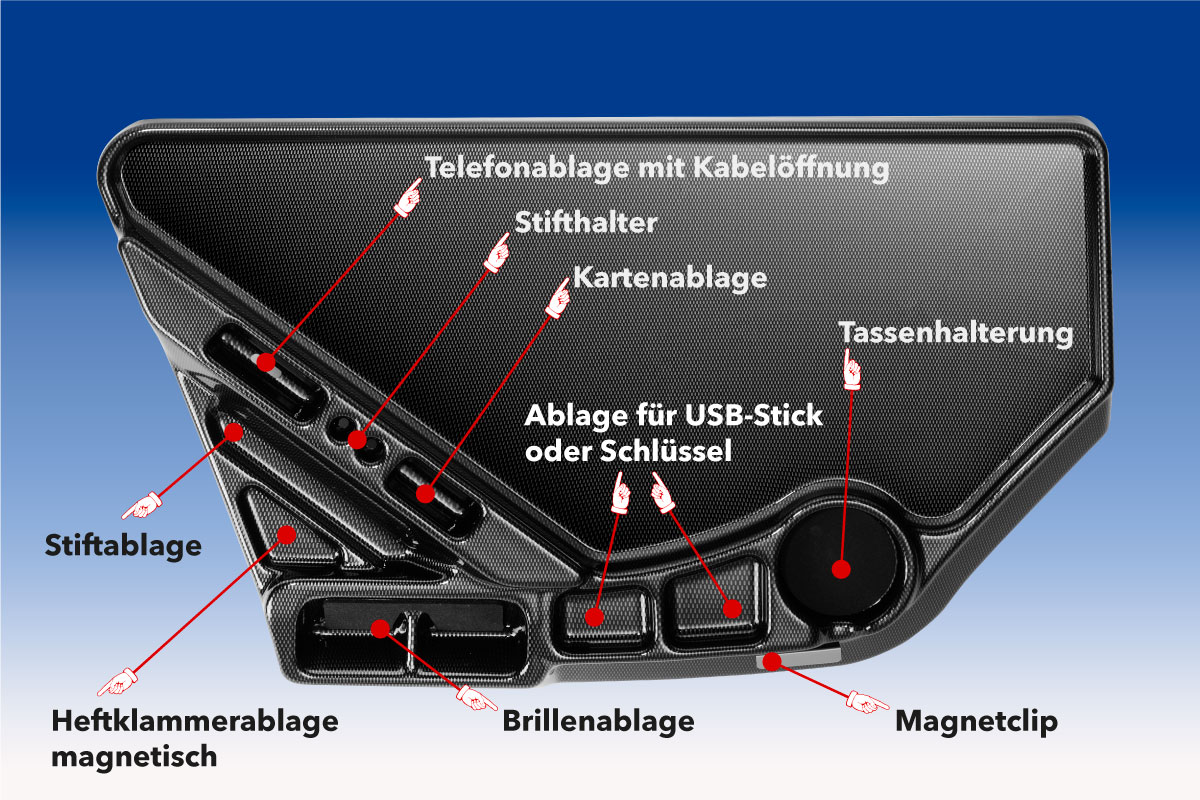 Telefonablage mit Kabelöffnung

Stifthalter

Kartenablage

Tassenhalterung

Ablage für USB-Stick oder Schlüssel

Stiftablage

Heftklammerablage magnetisch

Brillenablage

Magnetclip